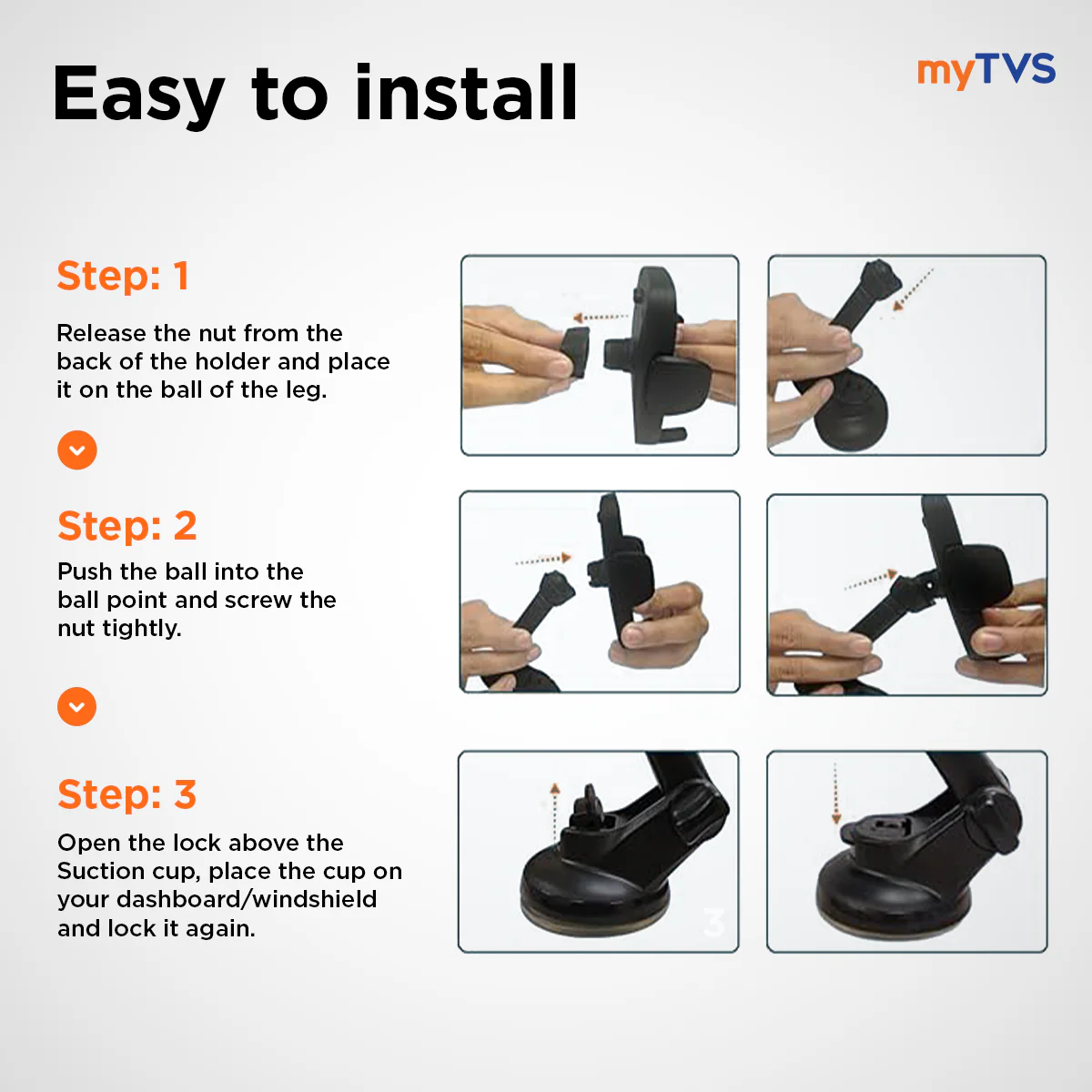 Easy to install

myTVS

Step: 1

Release the nut from the back of the holder and place it on the ball of the leg.

Step: 2

Push the ball into the ball point and screw the nut tightly.

Step: 3

Open the lock above the Suction cup, place the cup on your dashboard/windshield and lock it again.

3