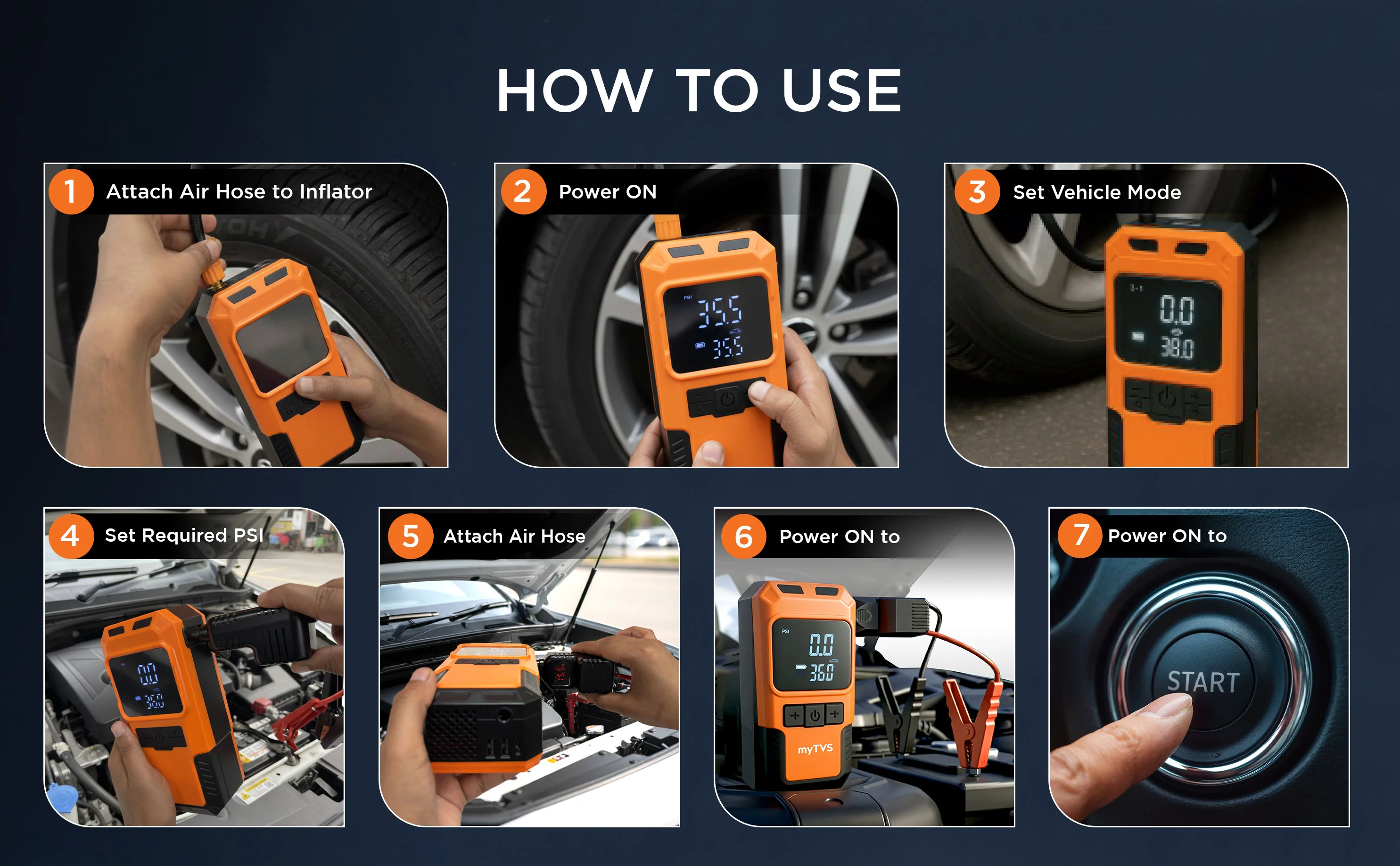 HOW TO USE

1 Attach Air Hose to Inflator

2 Power ON

PSI
35.5
35.5

3 Set Vehicle Mode

0.0
38.0

4 Set Required PSI

0.0
36.0

5 Attach Air Hose

6 Power ON to

PSI
0.0
36.0
myTVS

7 Power ON to

START